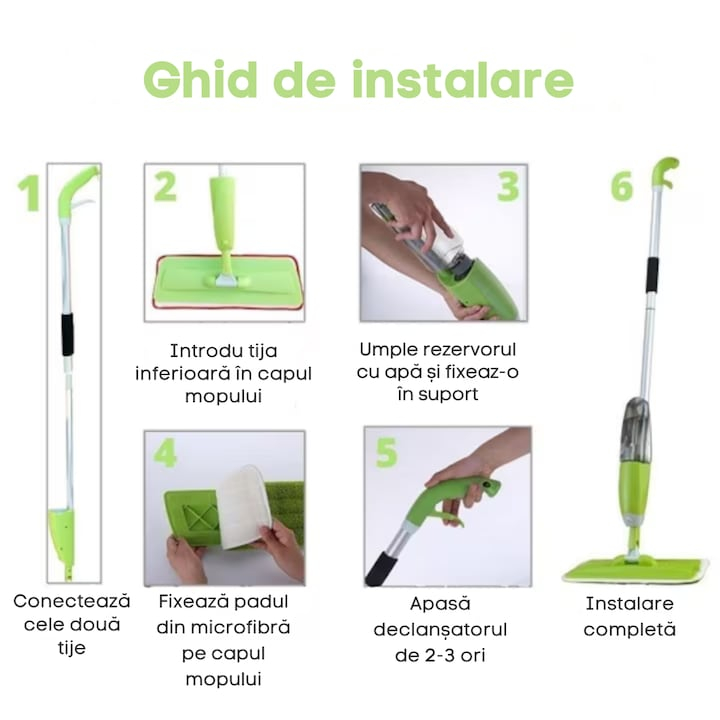 Ghid de instalare

1

Conectează cele două tije

2

Introdu tija inferioară în capul mopului

3

Umple rezervorul cu apă și fixeaz-o în suport

4

Fixează padul din microfibră pe capul mopului

5

Apasă declanșatorul de 2-3 ori

6

Instalare completă