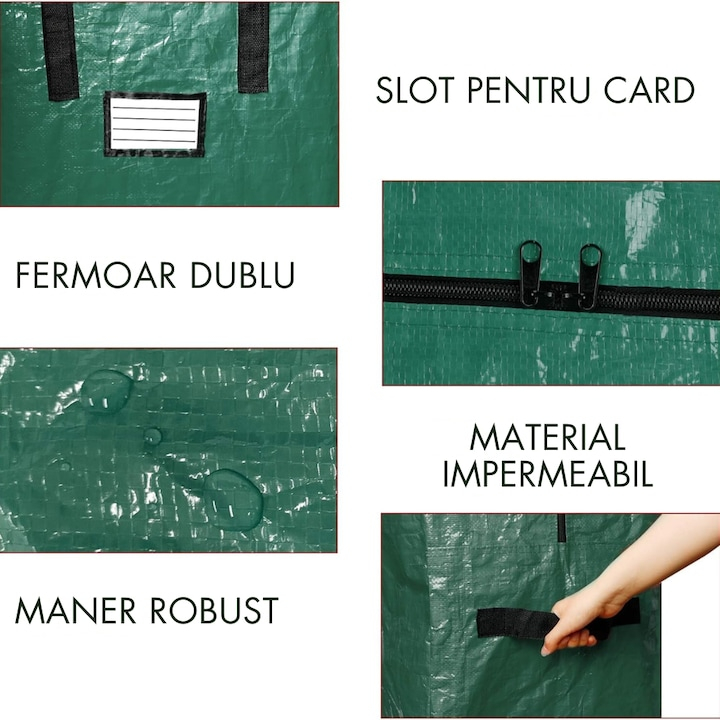 SLOT PENTRU CARD

FERMOAR DUBLU

MATERIAL IMPERMEABIL

MANER ROBUST