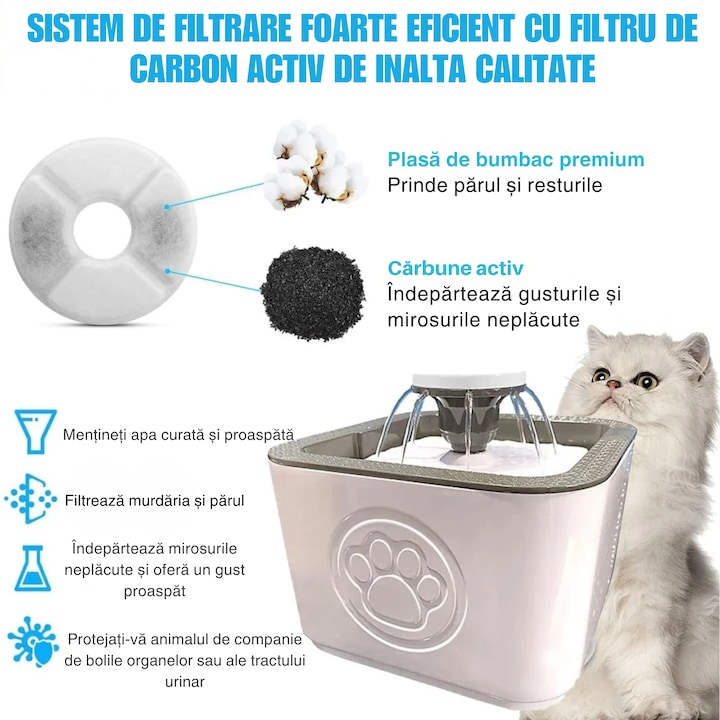 SISTEM DE FILTRARE FOARTE EFICIENT CU FILTRU DE CARBON ACTIV DE INALTA CALITATE

Plasă de bumbac premium
Prinde părul și resturile

Cărbune activ
Îndepărtează gusturile și mirosurile neplăcute

Mențineți apa curată și proaspătă

Filtrează murdăria și părul

Îndepărtează mirosurile neplăcute și oferă un gust proaspăt

Protejați-vă animalul de companie de bolile organelor sau ale tractului urinar