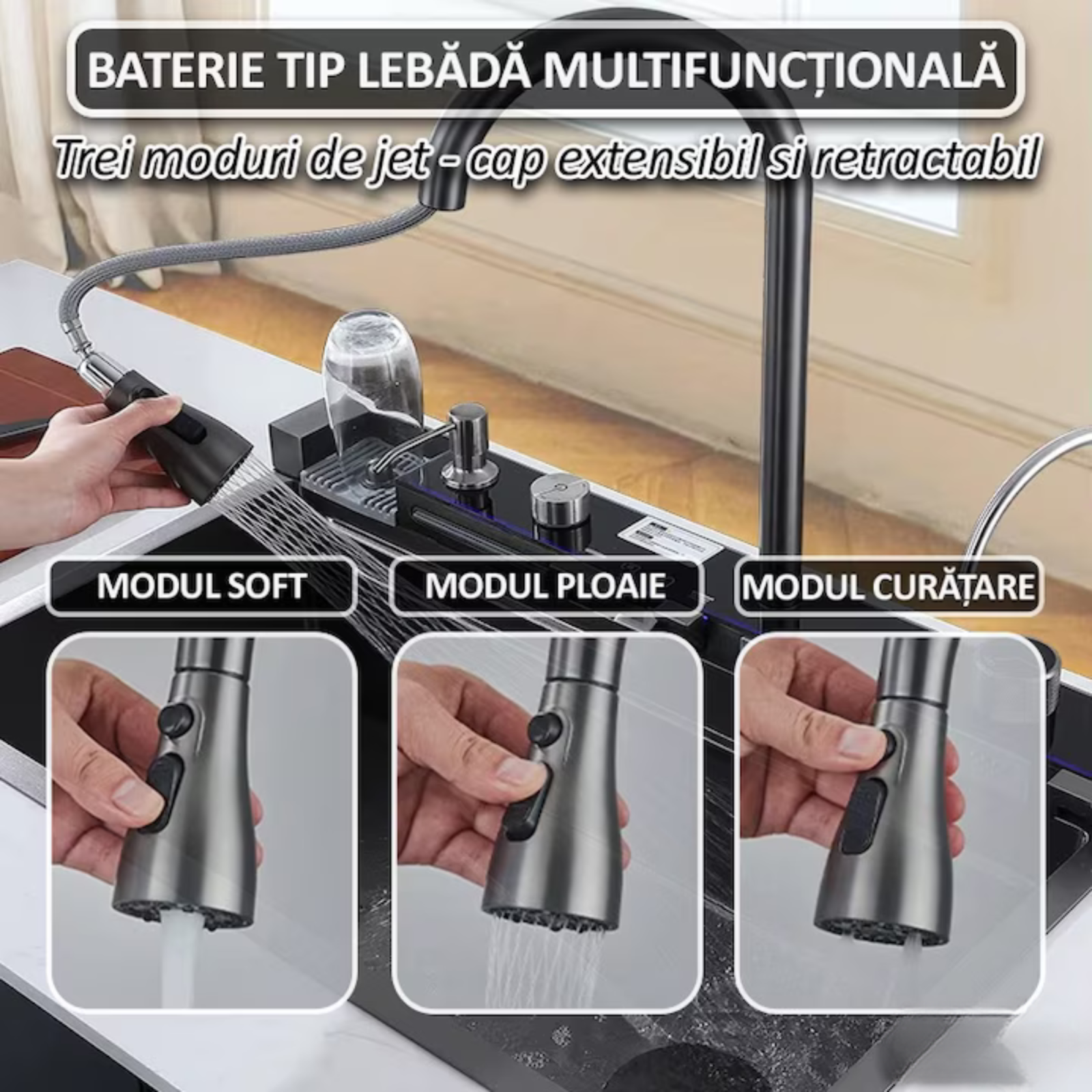 BATERIE TIP LEBĂDĂ MULTIFUNCȚIONALĂ

Trei moduri de jet - cap extensibil si retractabil

MODUL SOFT

MODUL PLOAIE

MODUL CURĂȚARE