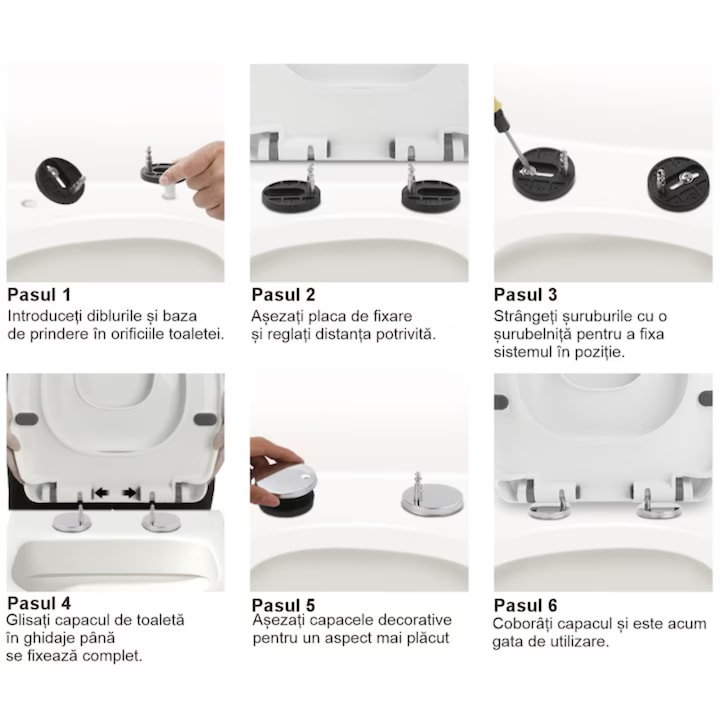 Pasul 1
Introduceți diblurile și baza de prindere în orificiile toaletei.

Pasul 2
Așezați placa de fixare și reglați distanța potrivită.

Pasul 3
Strângeți șuruburile cu o șurubelniță pentru a fixa sistemul în poziție.

Pasul 4
Glisați capacul de toaletă în ghidaje până se fixează complet.

Pasul 5
Așezați capacele decorative pentru un aspect mai plăcut

Pasul 6
Coborâți capacul și este acum gata de utilizare.