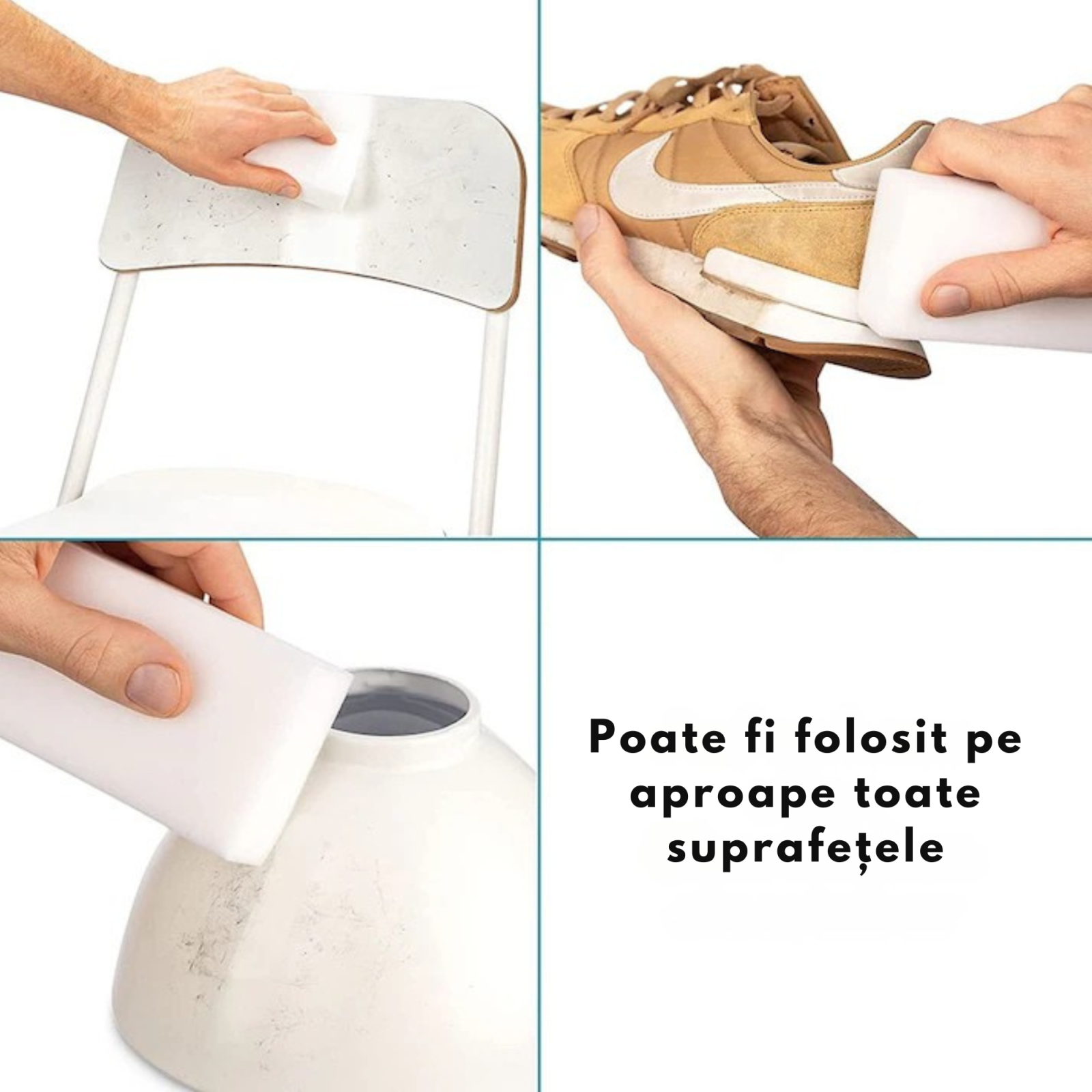 Poate fi folosit pe aproape toate suprafețele