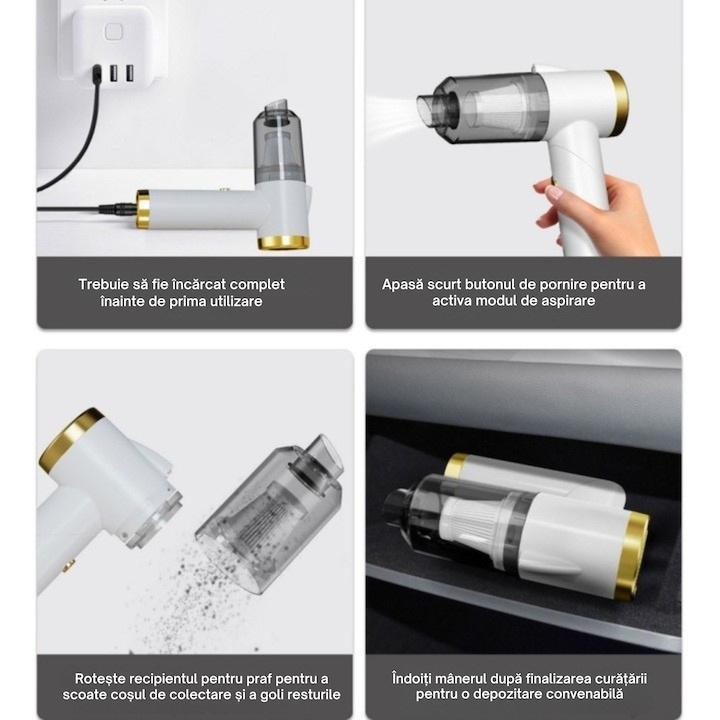 Trebuie să fie încărcat complet înainte de prima utilizare

Apasă scurt butonul de pornire pentru a activa modul de aspirare

Rotește recipientul pentru praf pentru a scoate coșul de colectare și a goli resturile

Îndoiți mânerul după finalizarea curățării pentru o depozitare convenabilă