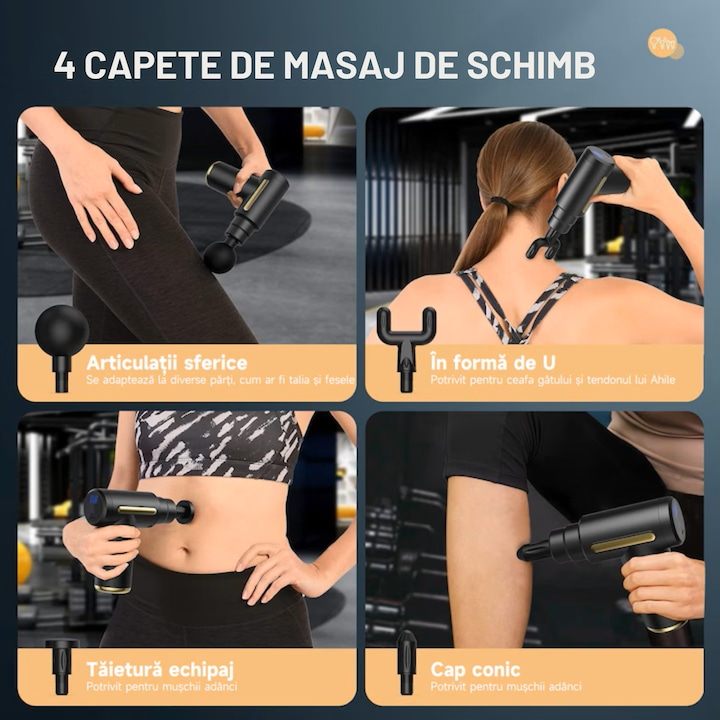 4 CAPETE DE MASAJ DE SCHIMB

Articulații sferice
Se adaptează la diverse părți, cum ar fi talia și fesele

În formă de U
Potrivit pentru ceafa gâtului și tendonul lui Ahile

Tăietură echipaj
Potrivit pentru mușchii adânci

Cap conic
Potrivit pentru mușchii adânci