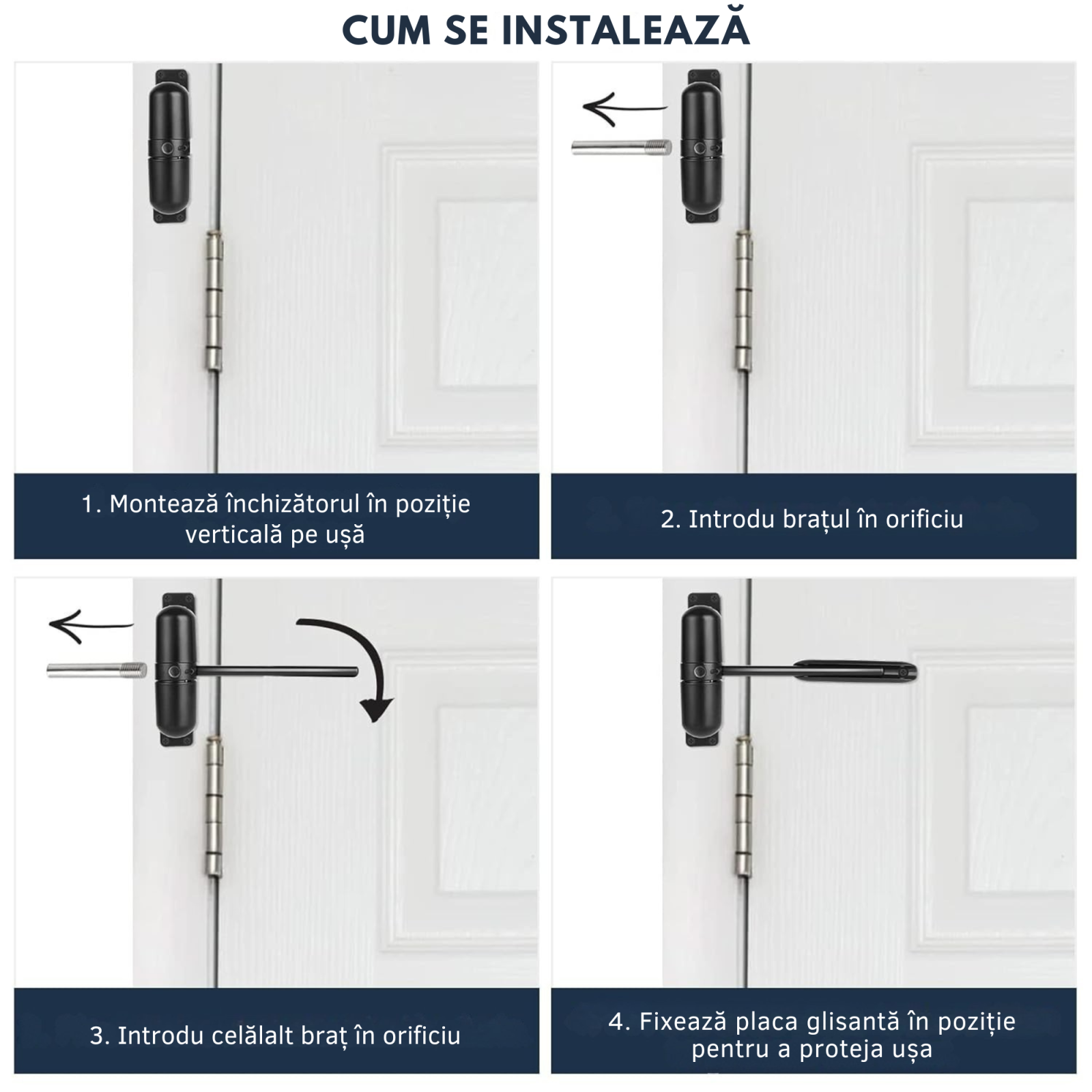 CUM SE INSTALEAZĂ

1. Montează închizătorul în poziție verticală pe ușă

2. Introdu brațul în orificiu

3. Introdu celălalt braț în orificiu

4. Fixează placa glisantă în poziție pentru a proteja ușa