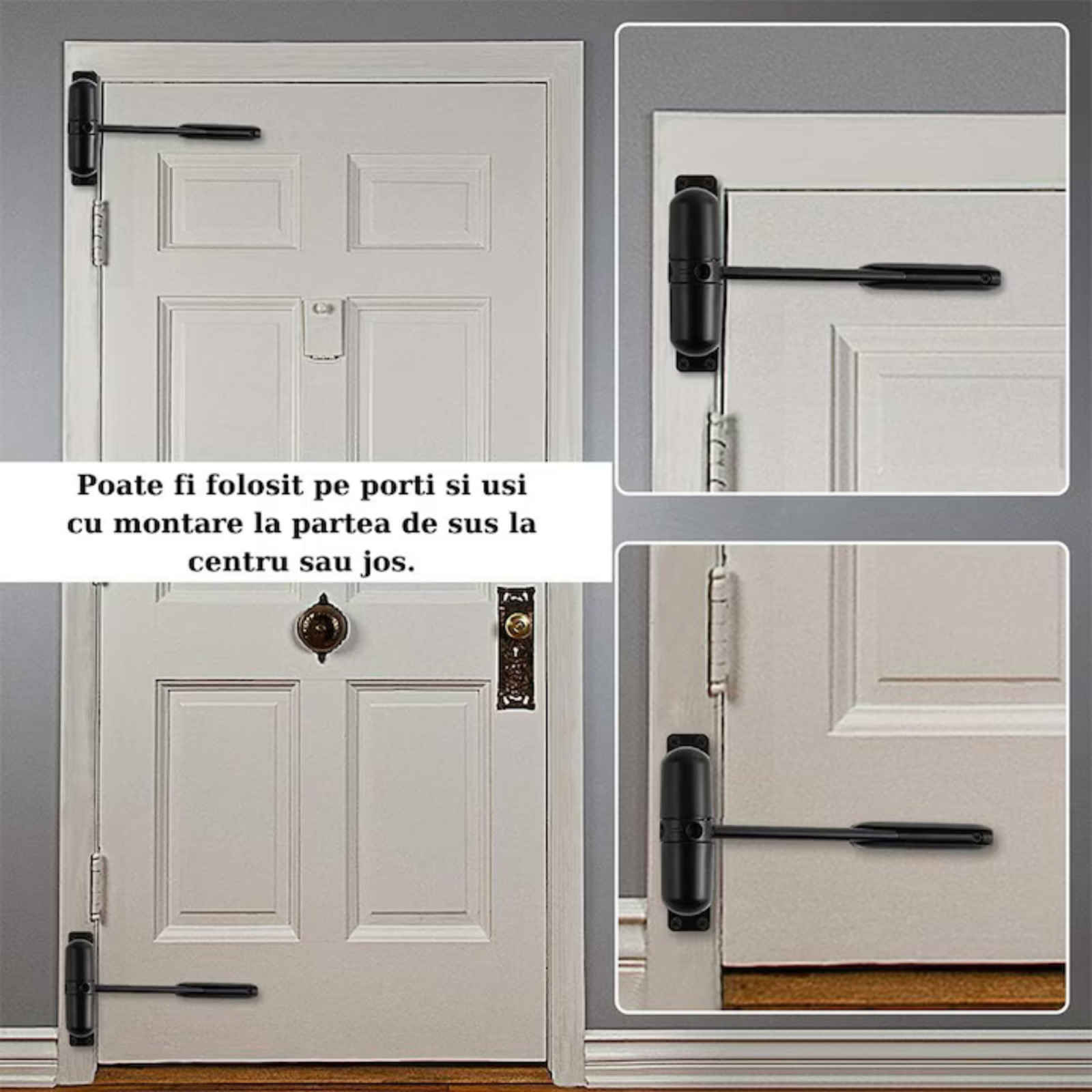 Poate fi folosit pe porti si usi cu montare la partea de sus la centru sau jos.