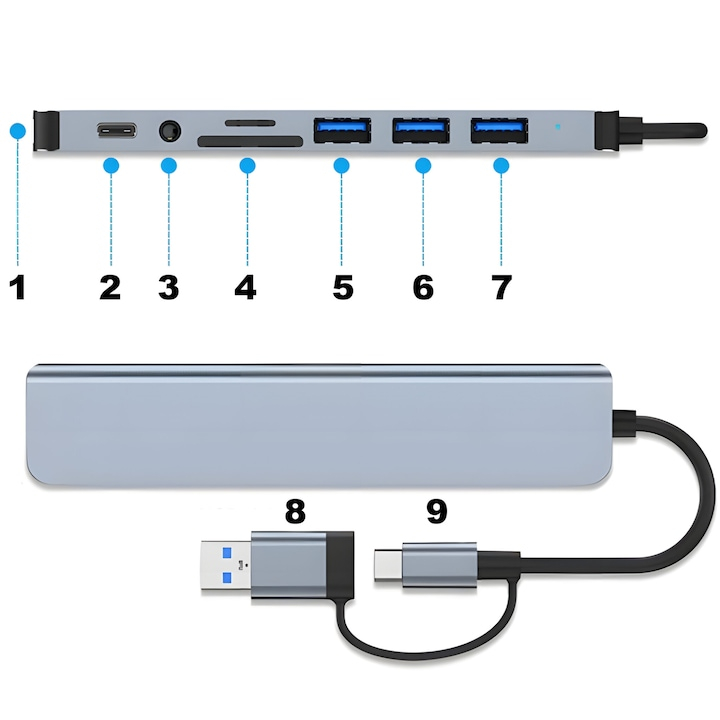 1 2 3 4 5 6 7

8 9