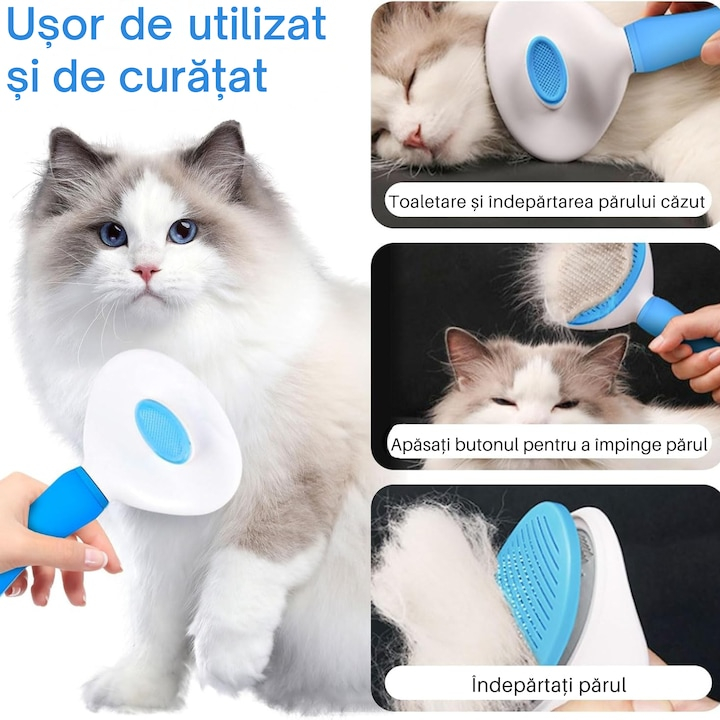 Ușor de utilizat și de curățat

Toaletare și îndepărtarea părului căzut

Apăsați butonul pentru a împinge părul

Îndepărtați părul