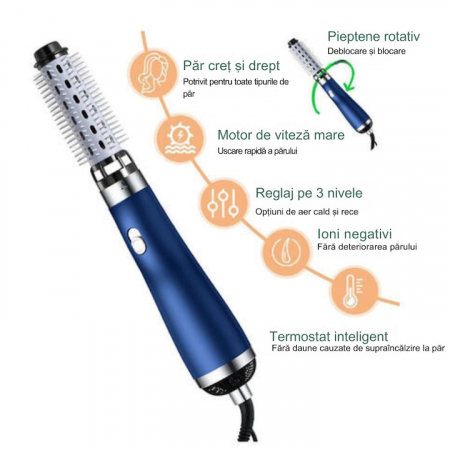 Pieptene rotativ
Deblocare și blocare

Păr creț și drept
Potrivit pentru toate tipurile de păr

Motor de viteză mare
Uscare rapidă a părului

Reglaj pe 3 nivele
Opțiuni de aer cald și rece

Ioni negativi
Fără deteriorarea părului

Termostat inteligent
Fără daune cauzate de supraîncălzire la păr