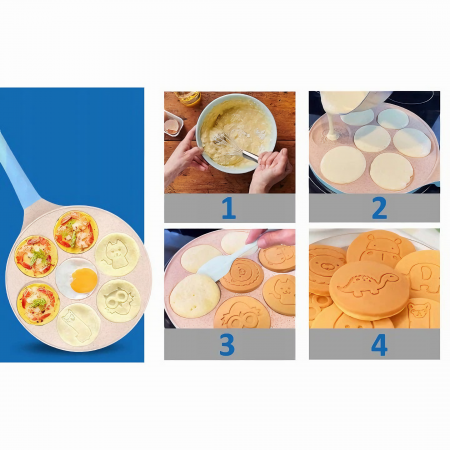 1

2

3

4