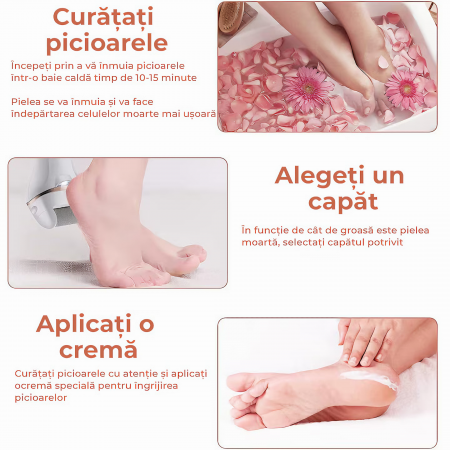 Curățați picioarele

Începeți prin a vă înmuia picioarele într-o baie caldă timp de 10-15 minute

Pielea se va înmuia și va face îndepărtarea celulelor moarte mai ușoară

Alegeți un capăt

În funcție de cât de groasă este pielea moartă, selectați capătul potrivit

Aplicați o cremă

Curățați picioarele cu atenție și aplicați ocremă specială pentru îngrijirea picioarelor