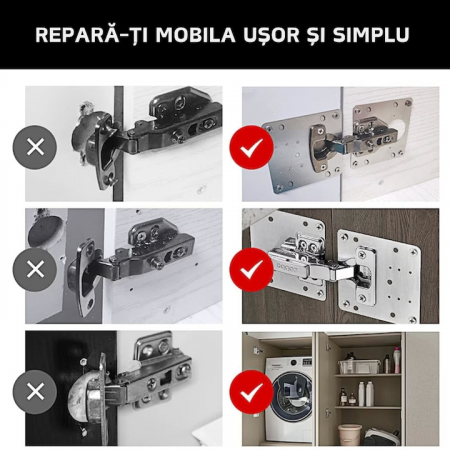 REPARĂ-ȚI MOBILA UȘOR ȘI SIMPLU