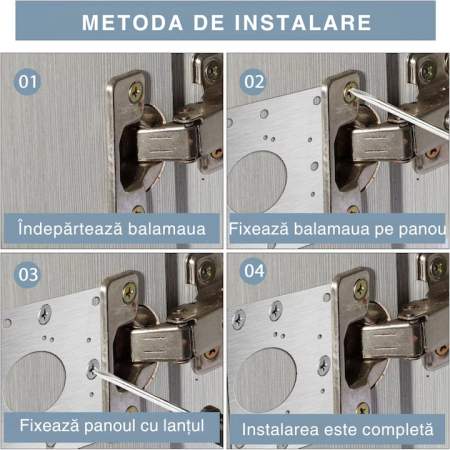 METODA DE INSTALARE

01

Îndepărtează balamaua

02

Fixează balamaua pe panou

03

Fixează panoul cu lanțul

04

Instalarea este completă