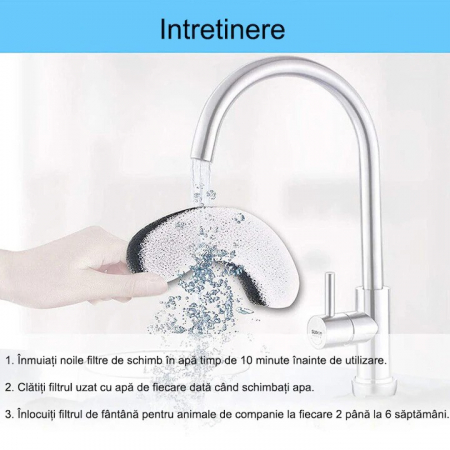 Intretinere

1. Înmuiați noile filtre de schimb în apă timp de 10 minute înainte de utilizare.

2. Clătiți filtrul uzat cu apă de fiecare dată când schimbați apa.

3. Înlocuiți filtrul de fântână pentru animale de companie la fiecare 2 până la 6 săptămâni.