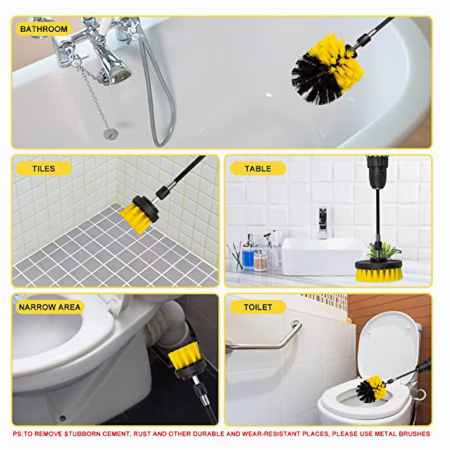 BATHROOM

TILES

TABLE

NARROW AREA

TOILET

PS:TO REMOVE STUBBORN CEMENT, RUST AND OTHER DURABLE AND WEAR-RESISTANT PLACES, PLEASE USE METAL BRUSHES