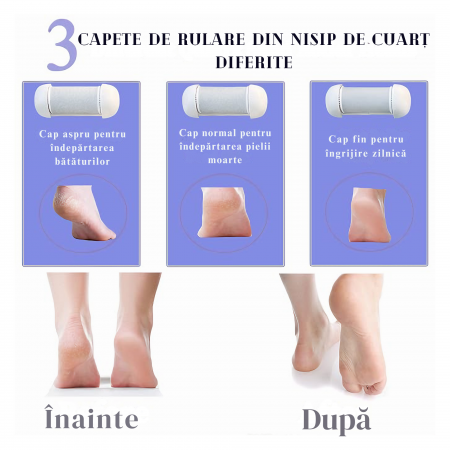 3 CAPETE DE RULARE DIN NISIP DE CUARȚ DIFERITE

Cap aspru pentru îndepărtarea bătăturilor

Cap normal pentru îndepărtarea pielii moarte

Cap fin pentru îngrijire zilnică

Înainte

După