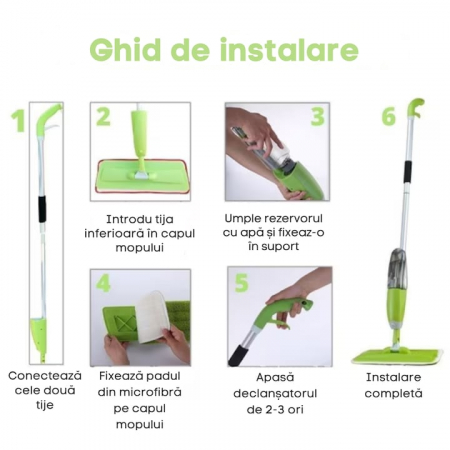 Ghid de instalare

1

Conectează cele două tije

2

Introdu tija inferioară în capul mopului

3

Umple rezervorul cu apă și fixeaz-o în suport

4

Fixează padul din microfibră pe capul mopului

5

Apasă declanșatorul de 2-3 ori

6

Instalare completă