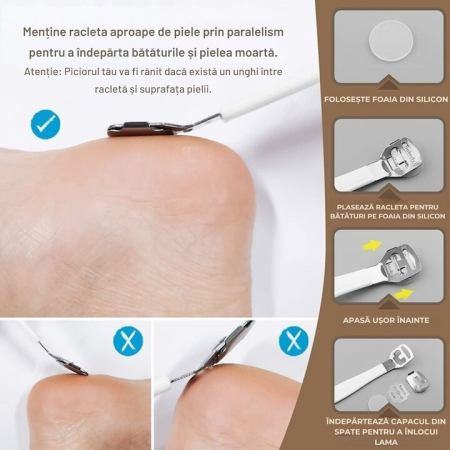 Menține racleta aproape de piele prin paralelism pentru a îndepărta bătăturile și pielea moartă.
Atenție: Piciorul tău va fi rănit dacă există un unghi între racletă și suprafața pielii.

FOLOSEȘTE FOAIA DIN SILICON

PLASEAZĂ RACLETA PENTRU BĂTĂTURI PE FOAIA DIN SILICON

APASĂ UȘOR ÎNAINTE

ÎNDEPĂRTEAZĂ CAPACUL DIN SPATE PENTRU A ÎNLOCUI LAMA