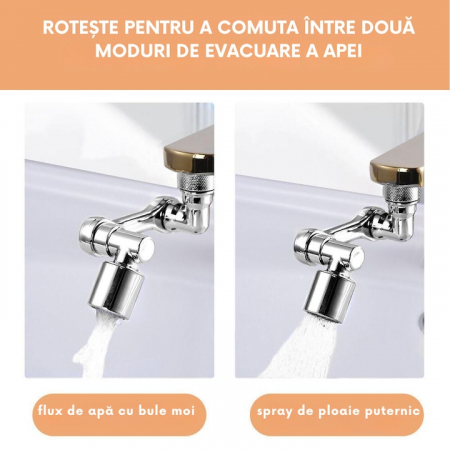 ROTEȘTE PENTRU A COMUTA ÎNTRE DOUĂ MODURI DE EVACUARE A APEI

flux de apă cu bule moi

spray de ploaie puternic