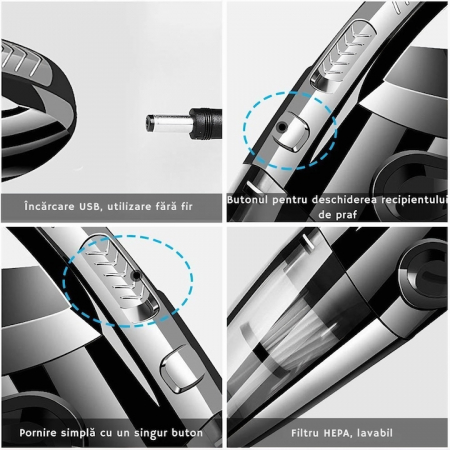 Încărcare USB, utilizare fără fir

Butonul pentru deschiderea recipientului de praf

Pornire simplă cu un singur buton

Filtru HEPA, lavabil