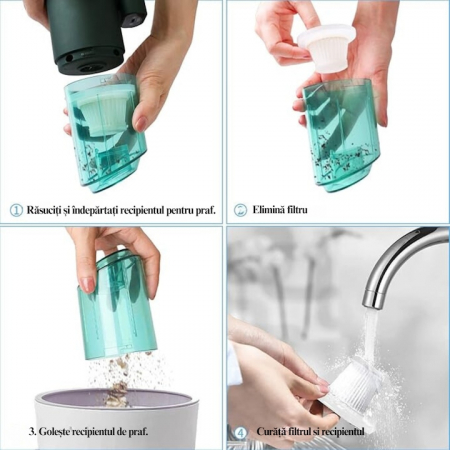 1 Răsuciți și îndepărtați recipientul pentru praf.

2 Elimină filtru

3. Golește recipientul de praf.

4 Curăță filtrul și recipientul