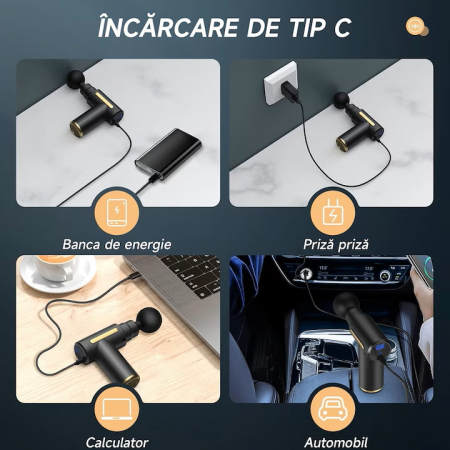 ÎNCĂRCARE DE TIP C

Banca de energie

Priză priză

Calculator

Automobil