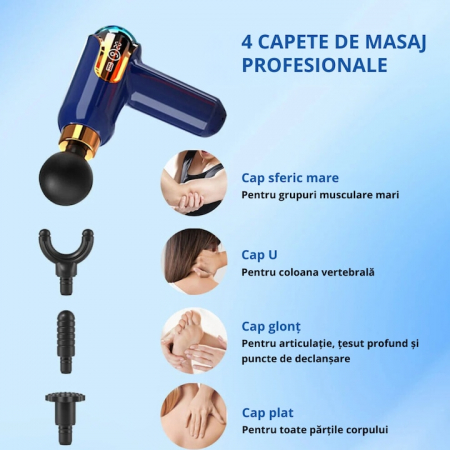 4 CAPETE DE MASAJ PROFESIONALE

Cap sferic mare
Pentru grupuri musculare mari

Cap U
Pentru coloana vertebrală

Cap glonț
Pentru articulație, țesut profund și puncte de declanșare

Cap plat
Pentru toate părțile corpului