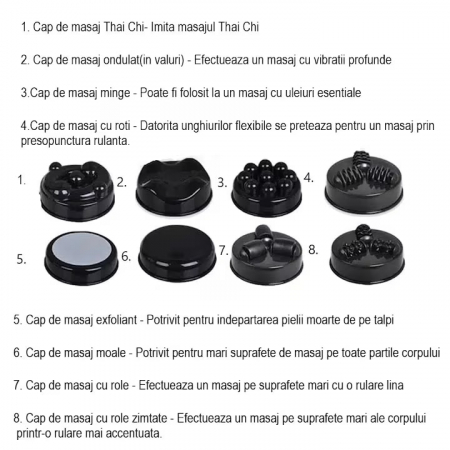 1. Cap de masaj Thai Chi- Imita masajul Thai Chi

2. Cap de masaj ondulat(in valuri) - Efectueaza un masaj cu vibratii profunde

3.Cap de masaj minge - Poate fi folosit la un masaj cu uleiuri esentiale

4.Cap de masaj cu roti - Datorita unghiurilor flexibile se preteaza pentru un masaj prin presopunctura rulanta.

1. 2. 3. 4.

5. 6. 7. 8.

5. Cap de masaj exfoliant - Potrivit pentru indepartarea pielii moarte de pe talpi

6. Cap de masaj moale - Potrivit pentru mari suprafete de masaj pe toate partile corpului

7. Cap de masaj cu role - Efectueaza un masaj pe suprafete mari cu o rulare lina

8. Cap de masaj cu role zimtate - Efectueaza un masaj pe suprafete mari ale corpului printr-o rulare mai accentuata.