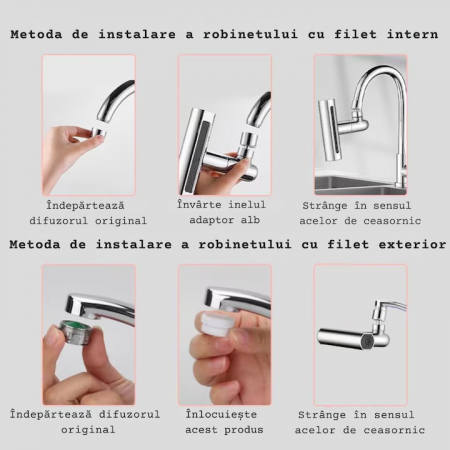 Metoda de instalare a robinetului cu filet intern

Îndepărtează difuzorul original

Învârte inelul adaptor alb

Strânge în sensul acelor de ceasornic

Metoda de instalare a robinetului cu filet exterior

Îndepărtează difuzorul original

Înlocuiește acest produs

Strânge în sensul acelor de ceasornic