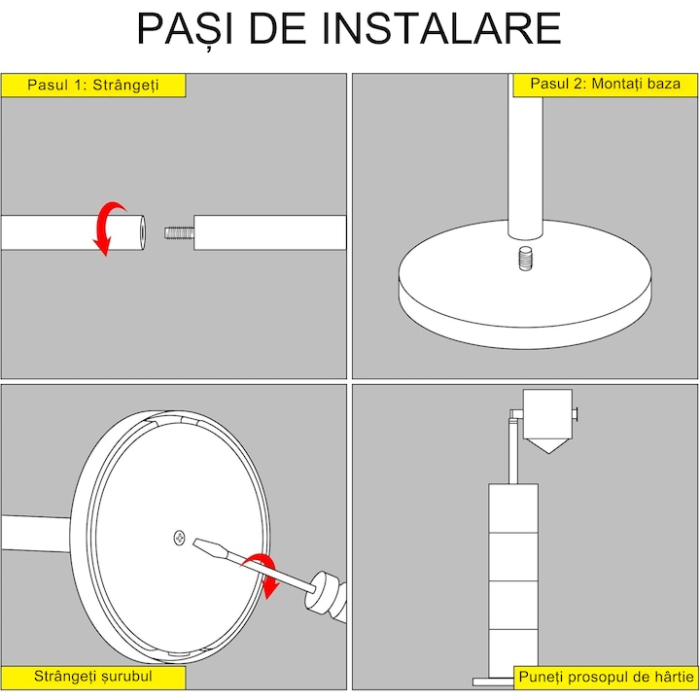 PAȘI DE INSTALARE

Pasul 1: Strângeți

Pasul 2: Montați baza

Strângeți șurubul

Puneți prosopul de hârtie