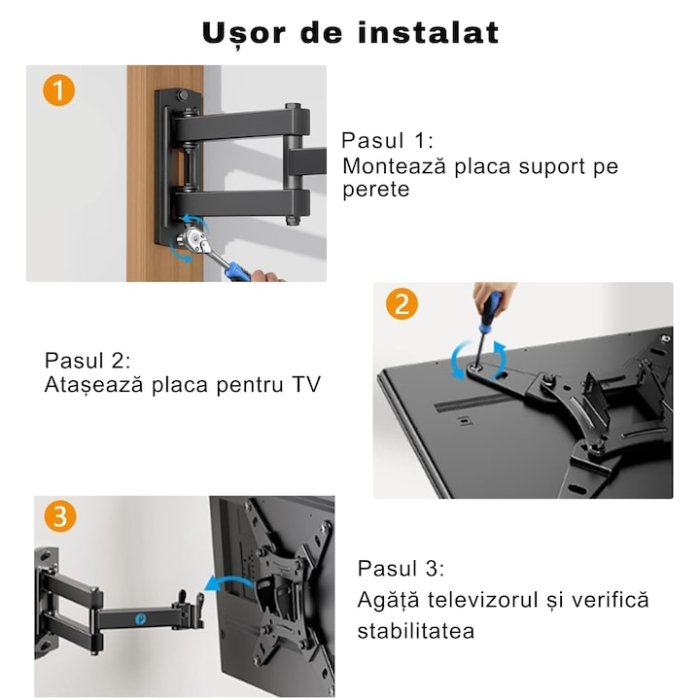 Ușor de instalat

1

Pasul 1:
Montează placa suport pe perete

2

Pasul 2:
Atașează placa pentru TV

3

Pasul 3:
Agăță televizorul și verifică stabilitatea