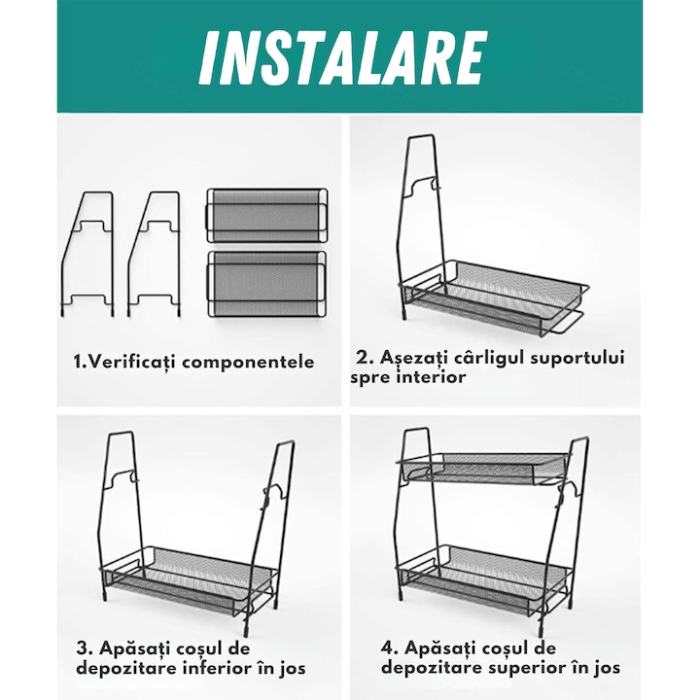 INSTALARE

1.Verificați componentele

2. Așezați cârligul suportului spre interior

3. Apăsați coșul de depozitare inferior în jos

4. Apăsați coșul de depozitare superior în jos