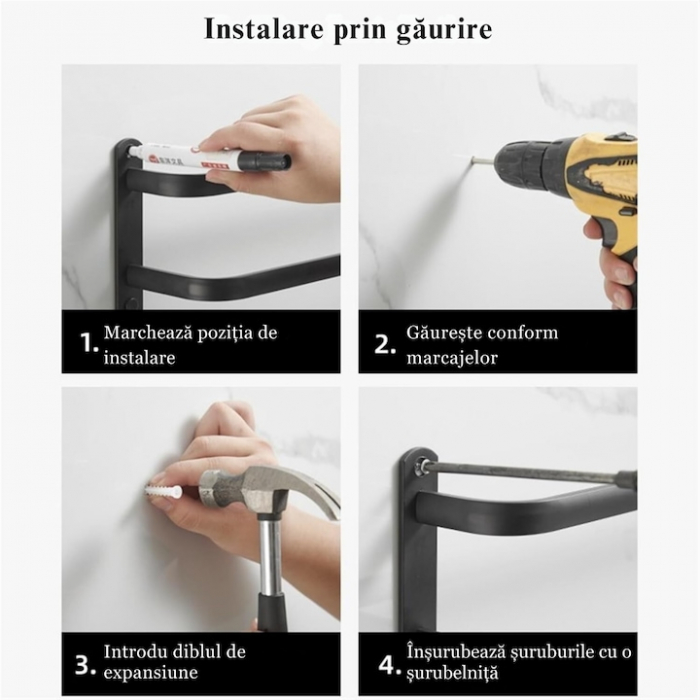 Instalare prin găurire

1. Marchează poziția de instalare

2. Găurește conform marcajelor

3. Introdu diblul de expansiune

4. Înșurubează șuruburile cu o șurubelniță