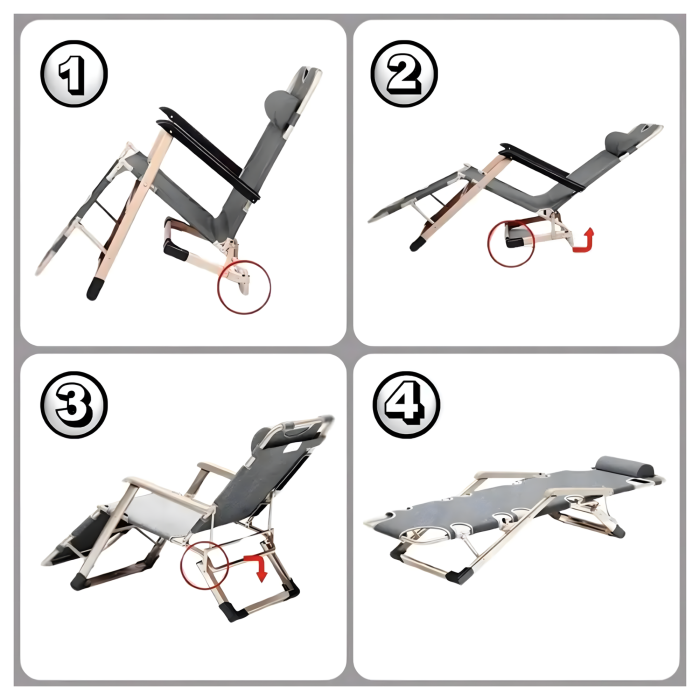 1

2

3

4