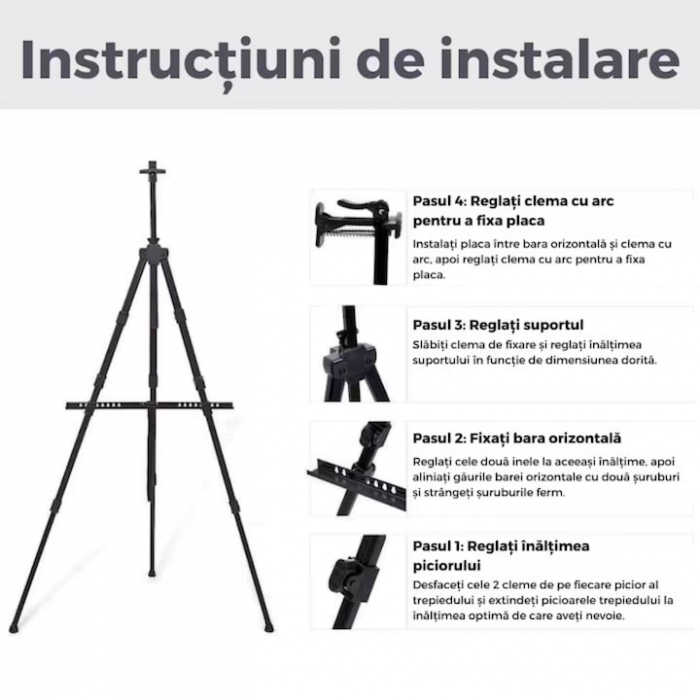 Instrucțiuni de instalare

Pasul 4: Reglați clema cu arc pentru a fixa placa

Instalați placa între bara orizontală și clema cu arc, apoi reglați clema cu arc pentru a fixa placa.

Pasul 3: Reglați suportul

Slăbiți clema de fixare și reglați înălțimea suportului în funcție de dimensiunea dorită.

Pasul 2: Fixați bara orizontală

Reglați cele două inele la aceeași înălțime, apoi aliniați găurile barei orizontale cu două șuruburi și strângeți șuruburile ferm.

Pasul 1: Reglați înălțimea piciorului

Desfaceți cele 2 cleme de pe fiecare picior al trepiedului și extindeți picioarele trepiedului la înălțimea optimă de care aveți nevoie.