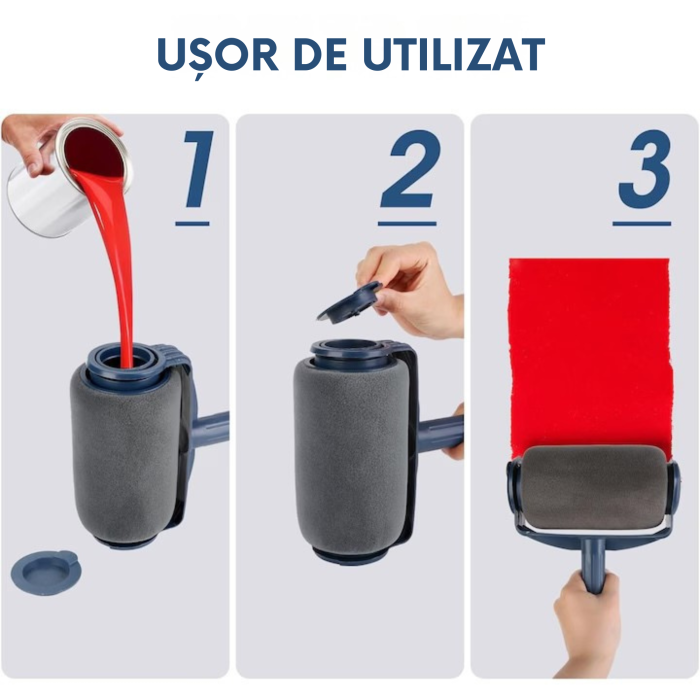 UȘOR DE UTILIZAT

1

2

3