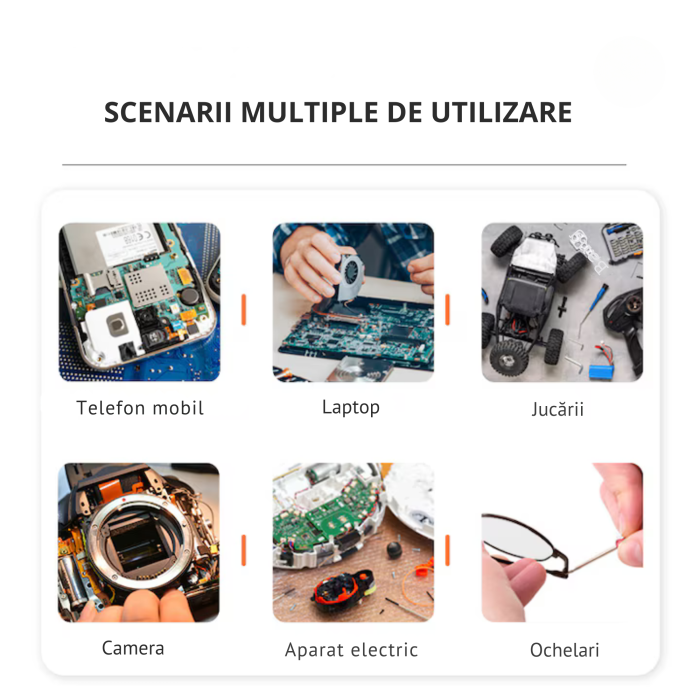 SCENARII MULTIPLE DE UTILIZARE

Telefon mobil

Laptop

Jucării

Camera

Aparat electric

Ochelari