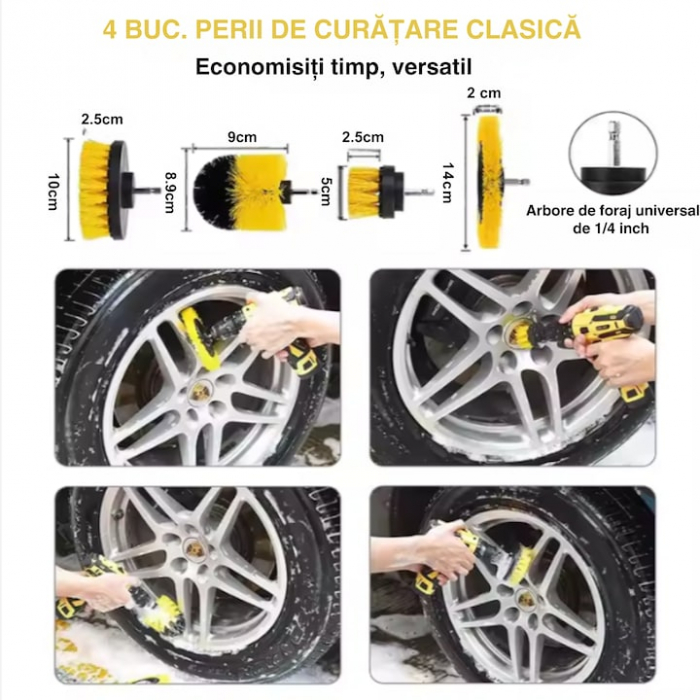 4 BUC. PERII DE CURĂȚARE CLASICĂ

Economisiți timp, versatil

2.5cm
10cm

9cm
8.9cm

2.5cm
5cm

2 cm
14cm

Arbore de foraj universal de 1/4 inch