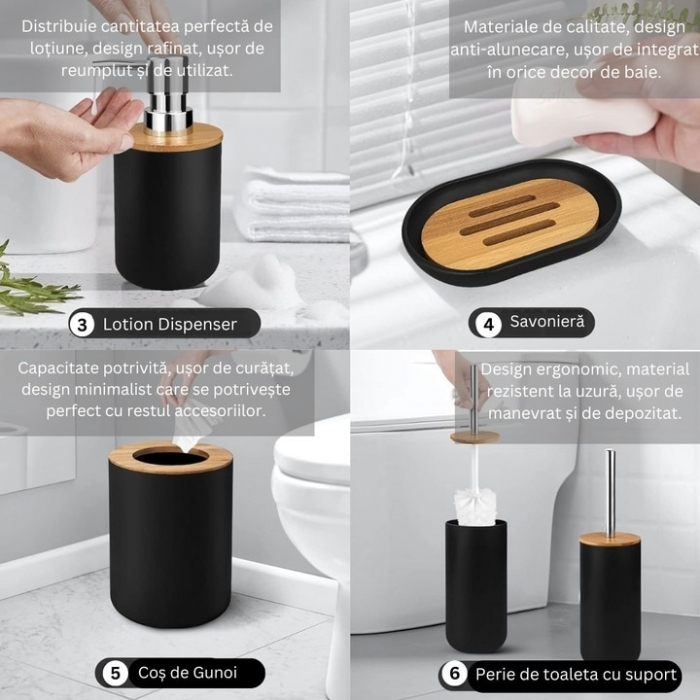 Distribuie cantitatea perfectă de loțiune, design rafinat, ușor de reumplut și de utilizat.

3 Lotion Dispenser

Materiale de calitate, design anti-alunecare, ușor de integrat în orice decor de baie.

4 Savonieră

Capacitate potrivită, ușor de curățat, design minimalist care se potrivește perfect cu restul accesoriilor.

5 Coș de Gunoi

Design ergonomic, material rezistent la uzură, ușor de manevrat și de depozitat.

6 Perie de toaleta cu suport