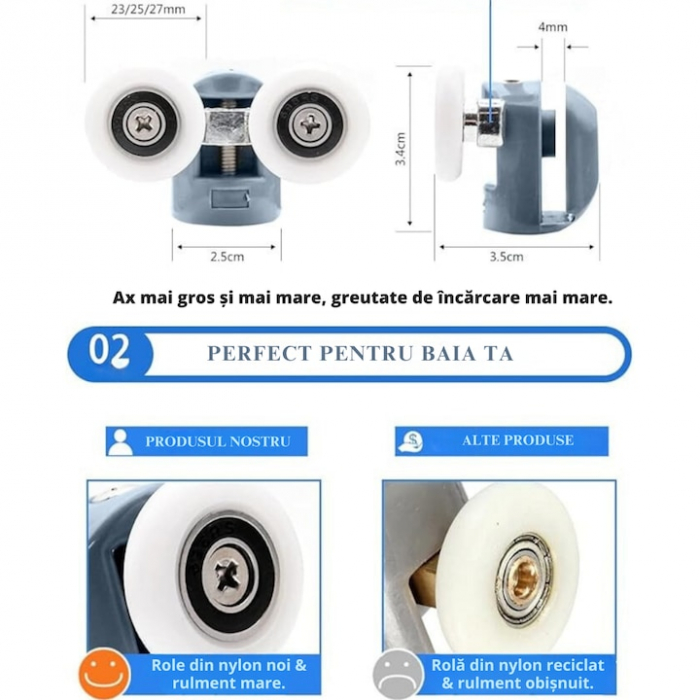 23/25/27mm

4mm

3.4cm

2.5cm

3.5cm

Ax mai gros și mai mare, greutate de încărcare mai mare.

02 PERFECT PENTRU BAIA TA

PRODUSUL NOSTRU

ALTE PRODUSE

Role din nylon noi & rulment mare.

Rolă din nylon reciclat & rulment obișnuit.