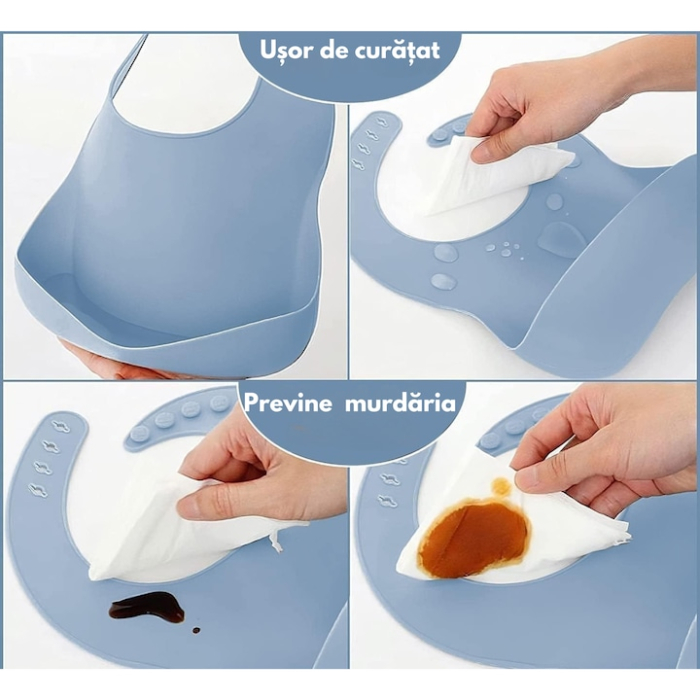 Ușor de curățat

Previne murdăria