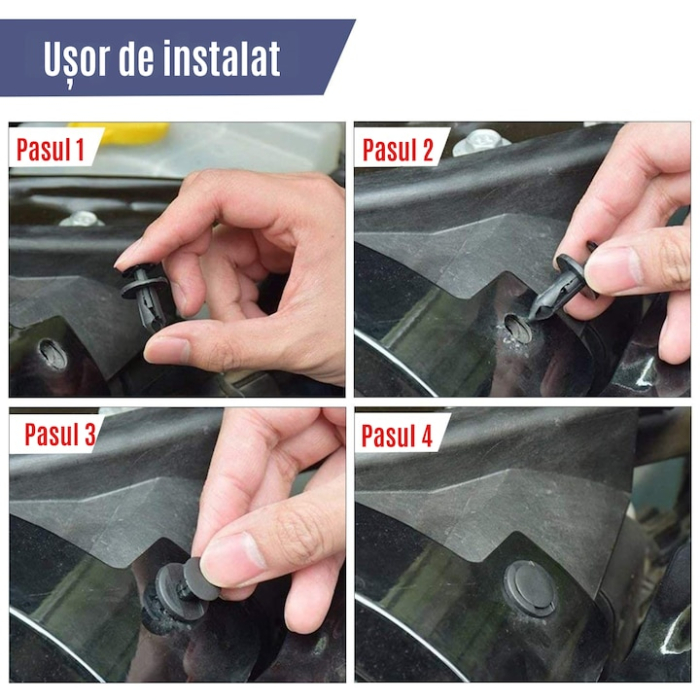 Ușor de instalat

Pasul 1

Pasul 2

Pasul 3

Pasul 4