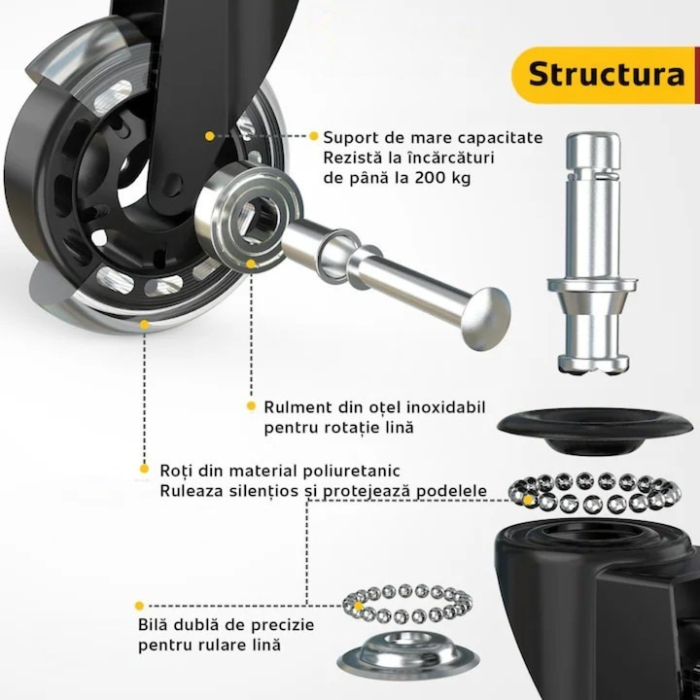 Structura

Suport de mare capacitate
Rezistă la încărcături
de până la 200 kg

Rulment din oțel inoxidabil
pentru rotație lină

Roți din material poliuretanic
Ruleaza silențios și protejează podelele

Bilă dublă de precizie
pentru rulare lină