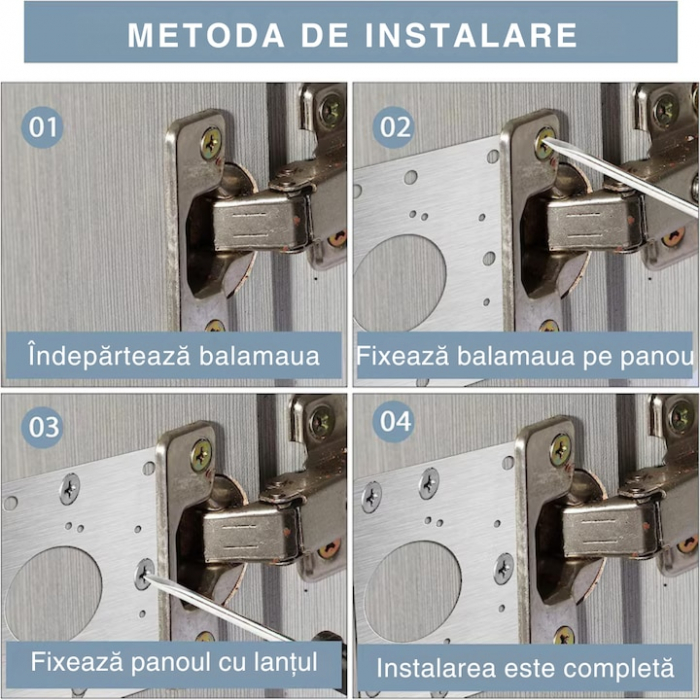 METODA DE INSTALARE

01

Îndepărtează balamaua

02

Fixează balamaua pe panou

03

Fixează panoul cu lanțul

04

Instalarea este completă