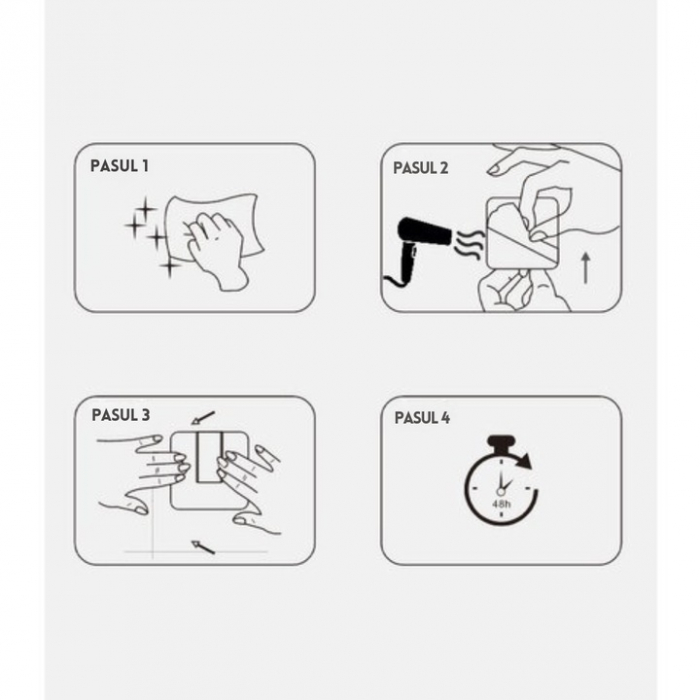 PASUL 1

PASUL 2

PASUL 3

PASUL 4

48h