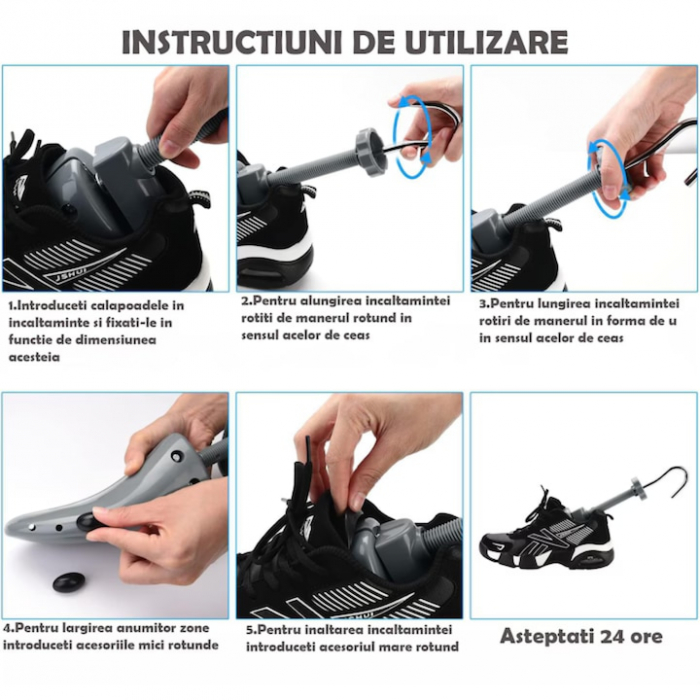 INSTRUCTIUNI DE UTILIZARE

JSHUI

1.Introduceti calapoadele in incaltaminte si fixati-le in functie de dimensiunea acesteia

2.Pentru alungirea incaltamintei rotiti de manerul rotund in sensul acelor de ceas

3.Pentru lungirea incaltamintei rotiri de manerul in forma de u in sensul acelor de ceas

4.Pentru largirea anumitor zone introduceti acesoriile mici rotunde

5.Pentru inaltarea incaltamintei introduceti acesoriul mare rotund

Asteptati 24 ore