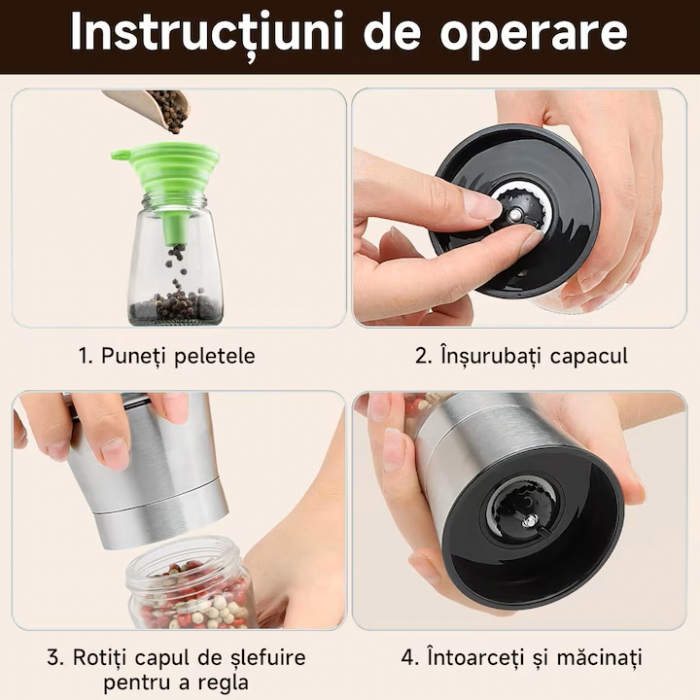 Instrucțiuni de operare

1. Puneți peletele

2. Înșurubați capacul

3. Rotiți capul de șlefuire pentru a regla

4. Întoarceți și măcinați