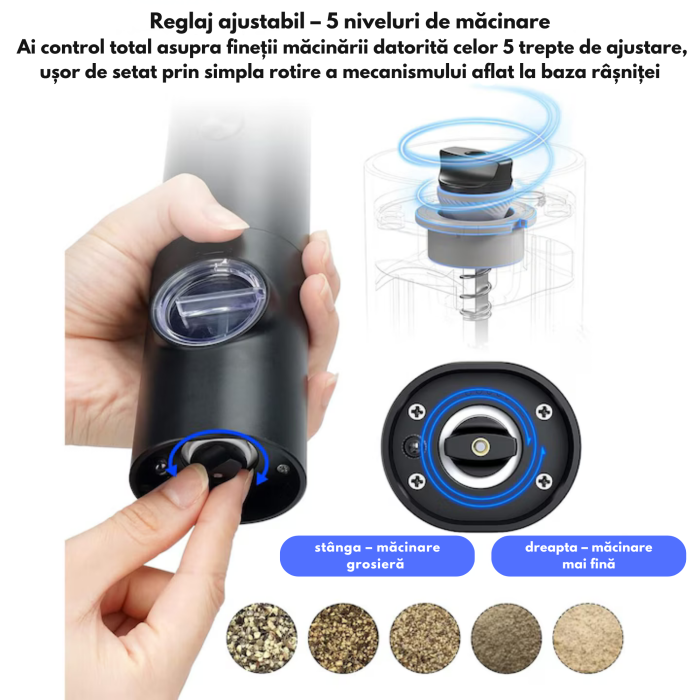 Reglaj ajustabil – 5 niveluri de măcinare
Ai control total asupra fineții măcinării datorită celor 5 trepte de ajustare, ușor de setat prin simpla rotire a mecanismului aflat la baza râșniței

stânga – măcinare grosieră

dreapta – măcinare mai fină