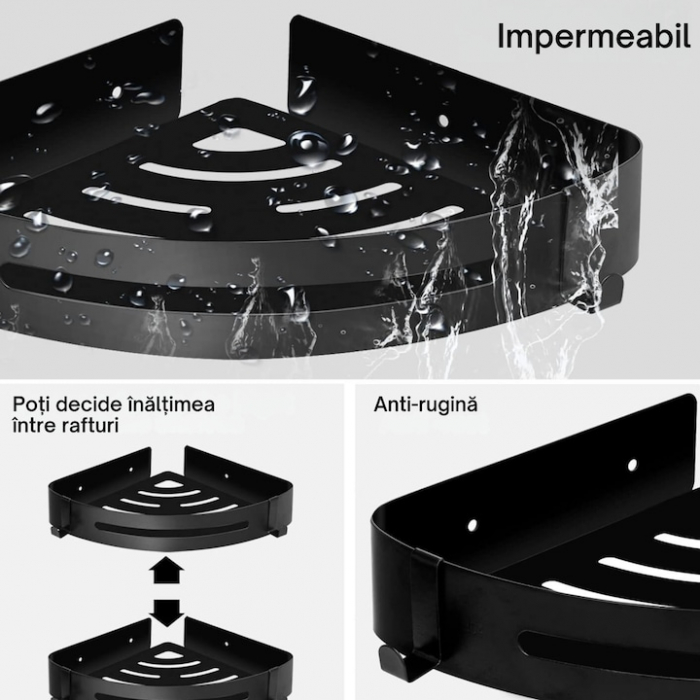 Impermeabil

Poți decide înălțimea între rafturi

Anti-rugină