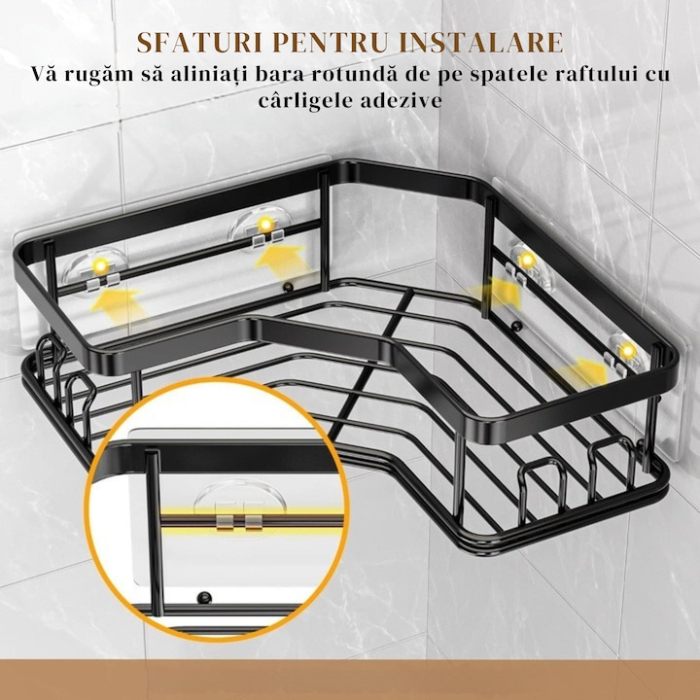 SFATURI PENTRU INSTALARE

Vă rugăm să aliniați bara rotundă de pe spatele raftului cu cârligele adezive